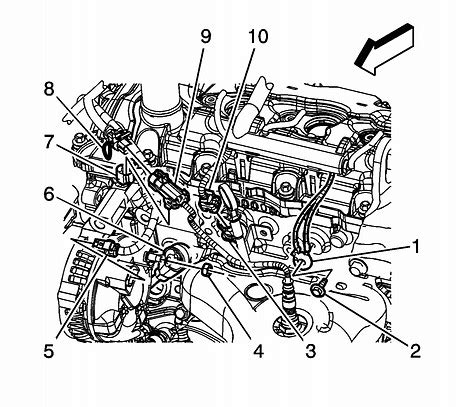 9
10
8
7
6
1
5
4
3
2