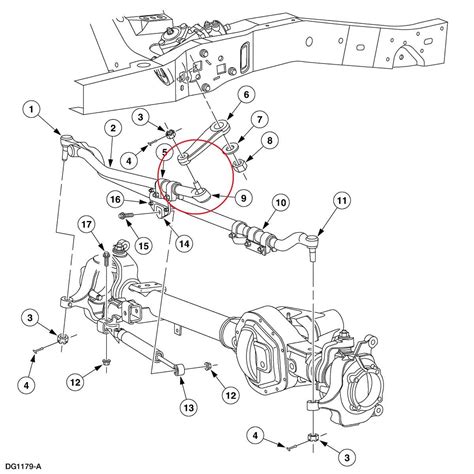 1
2
3
4
5
6
7
8
9
10
11
16
17
15
14
3
4
12
13
12
4
3
DG1179-A