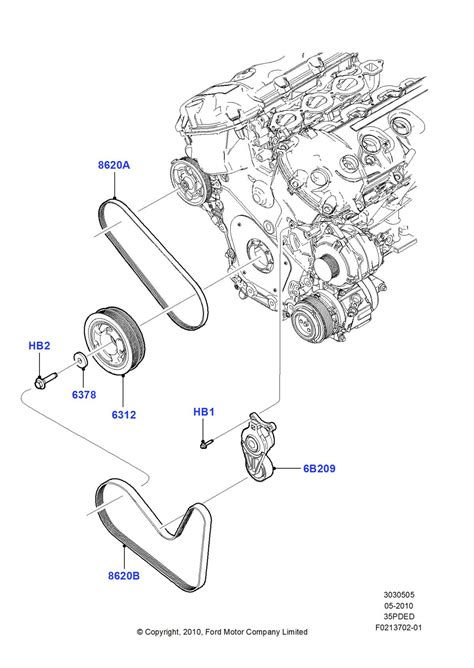 8620A

HB2

6378

6312

HB1

6B209

8620B

3030505
05-2010
35PDED
F0213702-01

© Copyright, 2010, Ford Motor Company Limited