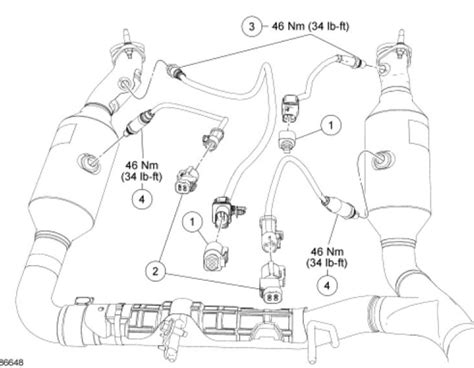 3 46 Nm (34 lb-ft)

1

46 Nm
(34 lb-ft)
4

1

2

46 Nm
(34 lb-ft)
4

86648