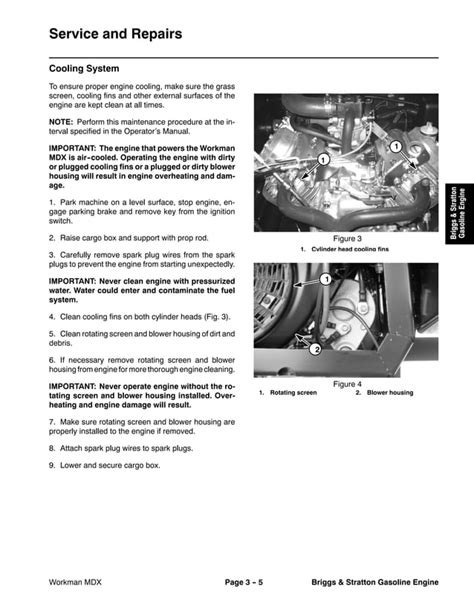 Service and Repairs

Cooling System

To ensure proper engine cooling, make sure the grass screen, cooling fins and other external surfaces of the engine are kept clean at all times.

NOTE: Perform this maintenance procedure at the interval specified in the Operator's Manual.

IMPORTANT: The engine that powers the Workman MDX is air-cooled. Operating the engine with dirty or plugged cooling fins or a plugged or dirty blower housing will result in engine overheating and damage.

1. Park machine on a level surface, stop engine, engage parking brake and remove key from the ignition switch.

2. Raise cargo box and support with prop rod.

3. Carefully remove spark plug wires from the spark plugs to prevent the engine from starting unexpectedly.

IMPORTANT: Never clean engine with pressurized water. Water could enter and contaminate the fuel system.

4. Clean cooling fins on both cylinder heads (Fig. 3).

5. Clean rotating screen and blower housing of dirt and debris.

6. If necessary remove rotating screen and blower housing from engine for more thorough engine cleaning.

IMPORTANT: Never operate engine without the rotating screen and blower housing installed. Overheating and engine damage will result.

7. Make sure rotating screen and blower housing are properly installed to the engine if removed.

8. Attach spark plug wires to spark plugs.

9. Lower and secure cargo box.

1

1

Figure 3

1. Cylinder head cooling fins

1

2

Figure 4

1. Rotating screen 2. Blower housing

Briggs & Stratton Gasoline Engine

Workman MDX Page 3 - 5 Briggs & Stratton Gasoline Engine