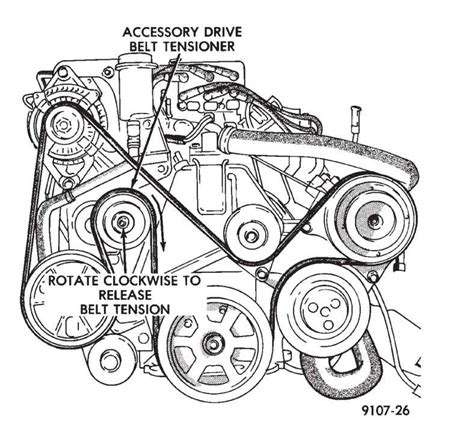 ACCESSORY DRIVE
BELT TENSIONER

ROTATE CLOCKWISE TO
RELEASE
BELT TENSION

9107-26