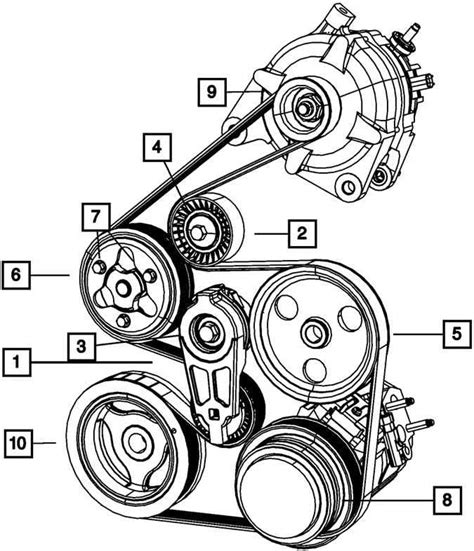 9
4
7
2
6
5
3
1
10
8