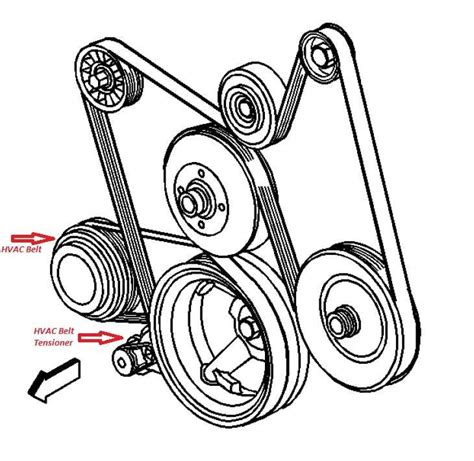 HVAC Belt

HVAC Belt Tensioner