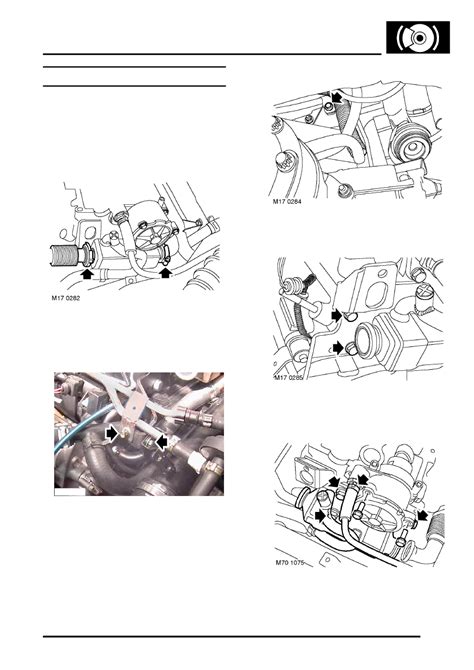 M17 0282

M17 0284

M17 0285

M70 1075