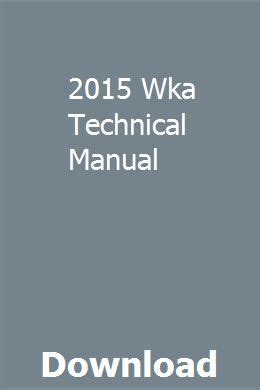 2015 Wka Technical Manual

Download