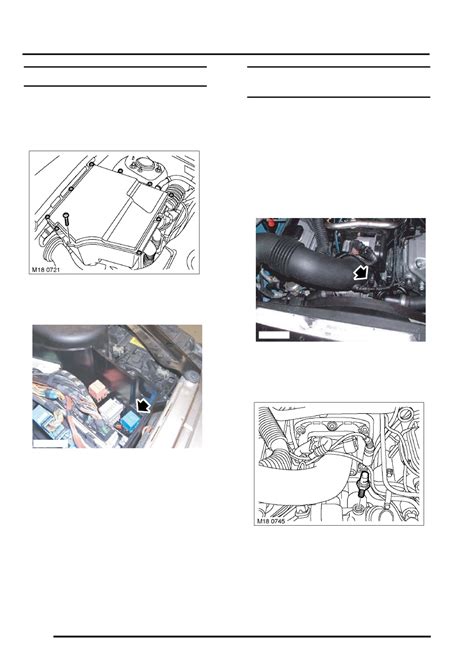 M18 0721

M18 0745