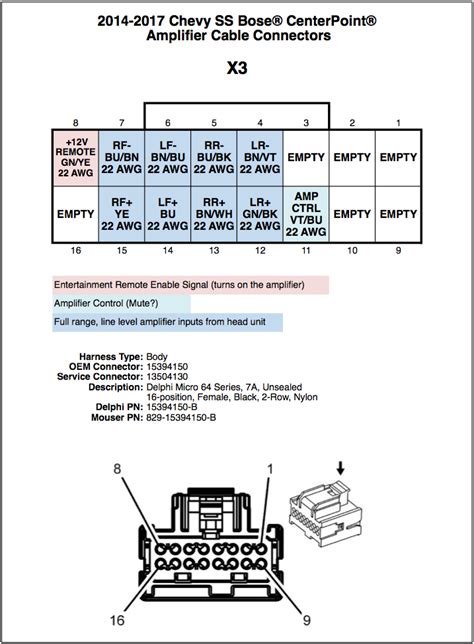 2014-2017 Chevy SS Bose® CenterPoint® Amplifier Cable Connectors

X3

| 8 | 7 | 6 | 5 | 4 | 3 | 2 | 1 |
|---|---|---|---|---|---|---|---|
| +12V REMOTE GN/YE 22 AWG | RF- BU/BN 22 AWG | LF- BN/BU 22 AWG | RR- BU/BK 22 AWG | LR- BN/VT 22 AWG | EMPTY | EMPTY | EMPTY |
| EMPTY | RF+ YE 22 AWG | LF+ BU 22 AWG | RR+ BN/WH 22 AWG | LR+ GN/BK 22 AWG | AMP CTRL VT/BU 22 AWG | EMPTY | EMPTY |
| 16 | 15 | 14 | 13 | 12 | 11 | 10 | 9 |

Entertainment Remote Enable Signal (turns on the amplifier)

Amplifier Control (Mute?)

Full range, line level amplifier inputs from head unit

Harness Type: Body
OEM Connector: 15394150
Service Connector: 13504130
Description: Delphi Micro 64 Series, 7A, Unsealed 16-position, Female, Black, 2-Row, Nylon
Delphi PN: 15394150-B
Mouser PN: 829-15394150-B

8
1
16
9