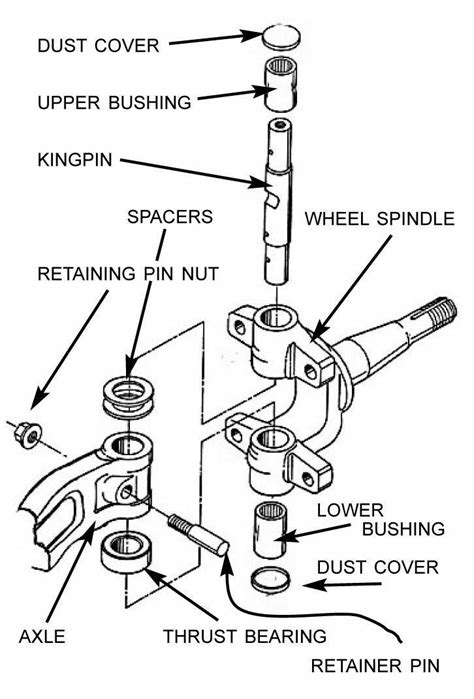 DUST COVER
UPPER BUSHING
KINGPIN
SPACERS
WHEEL SPINDLE
RETAINING PIN NUT
LOWER BUSHING
DUST COVER
AXLE
THRUST BEARING
RETAINER PIN