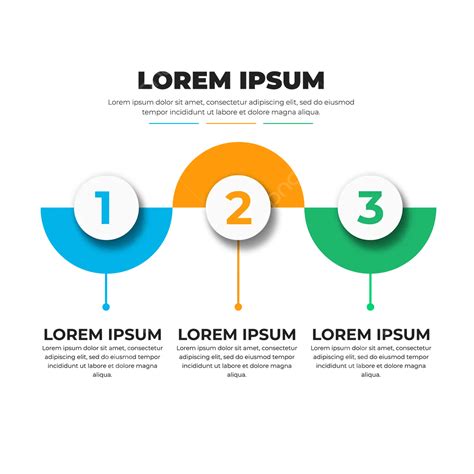 LOREM IPSUM

Lorem ipsum dolor sit amet, consectetur adipiscing elit, sed do eiusmod tempor incididunt ut labore et dolore magna aliqua.

1

2

3

LOREM IPSUM

Lorem ipsum dolor sit amet, consectetur adipiscing elit, sed do eiusmod tempor incididunt ut labore et dolore magna aliqua.

LOREM IPSUM

Lorem ipsum dolor sit amet, consectetur adipiscing elit, sed do eiusmod tempor incididunt ut labore et dolore magna aliqua.

LOREM IPSUM

Lorem ipsum dolor sit amet, consectetur adipiscing elit, sed do eiusmod tempor incididunt ut labore et dolore magna aliqua.