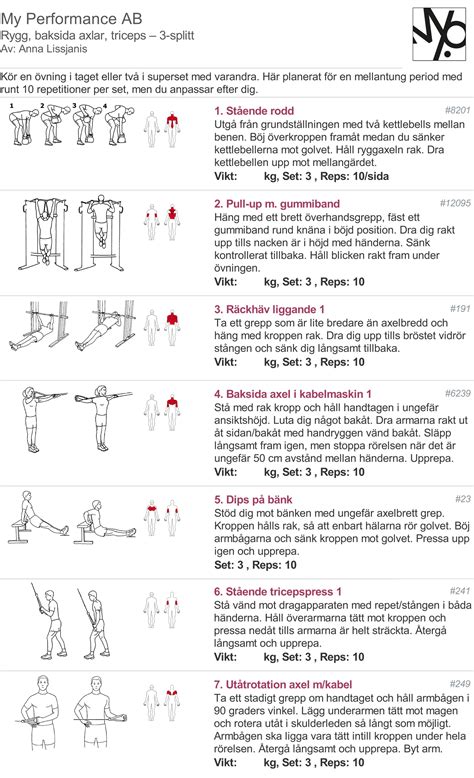 My Performance AB
Rygg, baksida axlar, triceps – 3-splitt
Av: Anna Lissjanis

Kör en övning i taget eller två i superset med varandra. Här planerat för en mellantung period med runt 10 repetitioner per set, men du anpassar efter dig.

1 2 3 4

1. Stående rodd #8201
Utgå från grundställningen med två kettlebells mellan benen. Böj överkroppen framåt medan du sänker kettlebellerna mot golvet. Håll ryggaxeln rak. Dra kettlebellen upp mot mellangärdet.
Vikt: kg, Set: 3 , Reps: 10/sida

2. Pull-up m. gummiband #12095
Häng med ett brett överhandsgrepp, fäst ett gummiband rund knäna i böjd position. Dra dig rakt upp tills nacken är i höjd med händerna. Sänk kontrollerat tillbaka. Håll blicken rakt fram under övningen.
Vikt: kg, Set: 3 , Reps: 10

3. Räckhäv liggande 1 #191
Ta ett grepp som är lite bredare än axelbredd och häng med kroppen rak. Dra dig upp tills bröstet vidrör stången och sänk dig långsamt tillbaka.
Vikt: kg, Set: 3 , Reps: 10

4. Baksida axel i kabelmaskin 1 #6239
Stå med rak kropp och håll handtagen i ungefär ansiktshöjd. Luta dig något bakåt. Dra armarna rakt ut åt sidan/bakåt med handryggen vänd bakåt. Släpp långsamt fram igen, men stoppa rörelsen när det är ungefär 50 cm avstånd mellan händerna. Upprepa.
Vikt: kg, Set: 3 , Reps: 10

5. Dips på bänk #23
Stöd dig mot bänken med ungefär axelbrett grep. Kroppen hålls rak, så att enbart hälarna rör golvet. Böj armbågarna och sänk kroppen mot golvet. Pressa upp igen och upprepa.
Set: 3 , Reps: 10

6. Stående tricepspress 1 #241
Stå vänd mot dragapparaten med repet/stången i båda händerna. Håll överarmarna tätt mot kroppen och pressa nedåt tills armarna är helt sträckta. Återgå långsamt och upprepa.
Vikt: kg, Set: 3 , Reps: 10

7. Utåtrotation axel m/kabel #249
Ta ett stadigt grepp om handtaget och håll armbågen i 90 graders vinkel. Lägg underarmen tätt mot magen och rotera utåt i skulderleden så långt som möjligt. Armbågen ska ligga vara tätt intill kroppen under hela rörelsen. Återgå långsamt och upprepa. Byt arm.
Vikt: kg, Set: 3 , Reps: 10