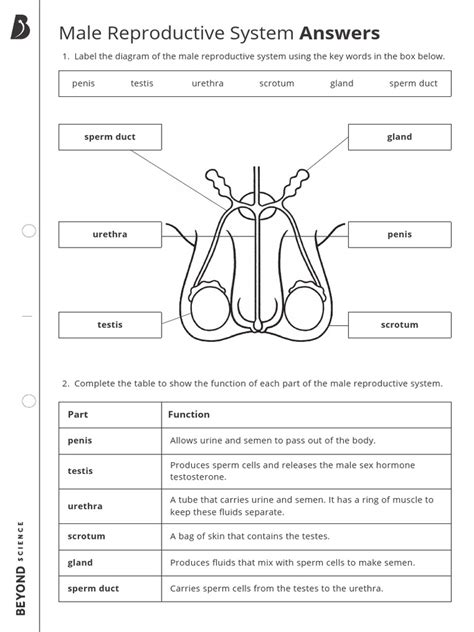 Male Reproductive System **Answers**

1. Label the diagram of the male reproductive system using the key words in the box below.

penis testis urethra scrotum gland sperm duct

sperm duct

gland

urethra

penis

testis

scrotum

2. Complete the table to show the function of each part of the male reproductive system.

| Part | Function |
|---|---|
| penis | Allows urine and semen to pass out of the body. |
| testis | Produces sperm cells and releases the male sex hormone testosterone. |
| urethra | A tube that carries urine and semen. It has a ring of muscle to keep these fluids separate. |
| scrotum | A bag of skin that contains the testes. |
| gland | Produces fluids that mix with sperm cells to make semen. |
| sperm duct | Carries sperm cells from the testes to the urethra. |

BEYOND SCIENCE