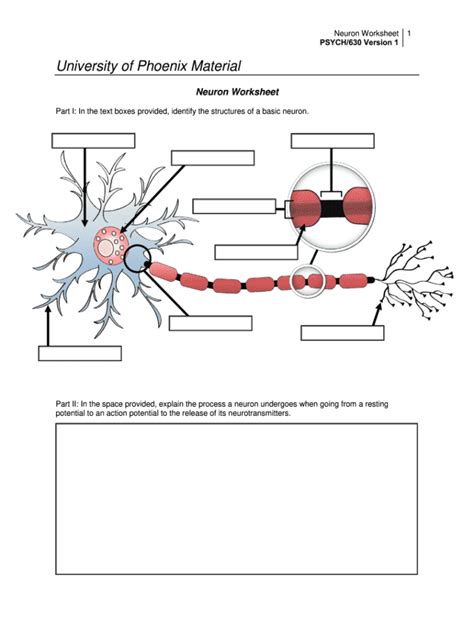 Neuron Worksheet 1
PSYCH/630 Version 1

University of Phoenix Material

Neuron Worksheet

Part I: In the text boxes provided, identify the structures of a basic neuron.

Part II: In the space provided, explain the process a neuron undergoes when going from a resting potential to an action potential to the release of its neurotransmitters.