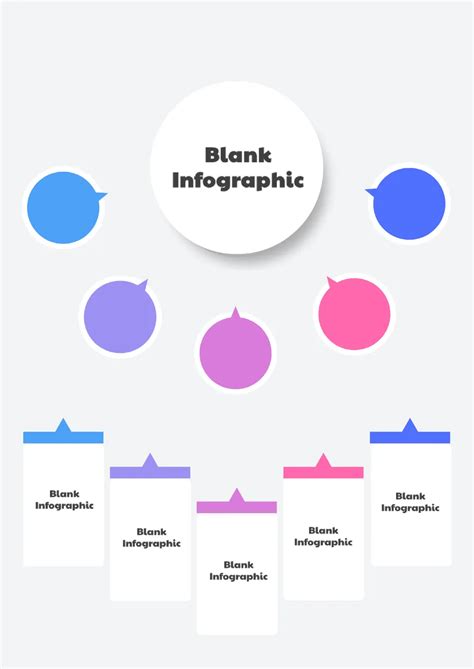 Blank Infographic

Blank Infographic

Blank Infographic

Blank Infographic

Blank Infographic

Blank Infographic