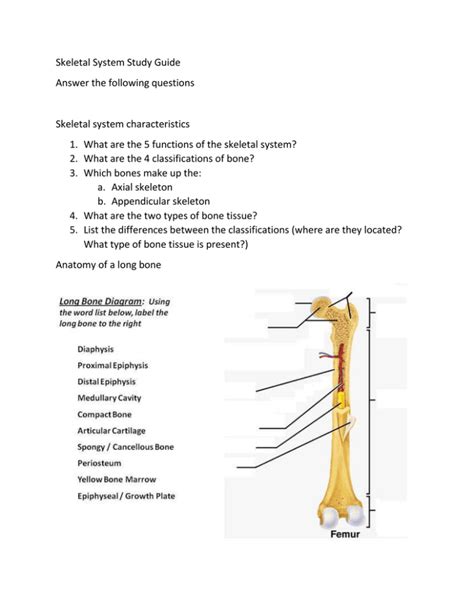 Skeletal System Study Guide

Answer the following questions

Skeletal system characteristics

1. What are the 5 functions of the skeletal system?
2. What are the 4 classifications of bone?
3. Which bones make up the:
   a. Axial skeleton
   b. Appendicular skeleton
4. What are the two types of bone tissue?
5. List the differences between the classifications (where are they located? What type of bone tissue is present?)

Anatomy of a long bone

Long Bone Diagram: Using the word list below, label the long bone to the right

Diaphysis
Proximal Epiphysis
Distal Epiphysis
Medullary Cavity
Compact Bone
Articular Cartilage
Spongy / Cancellous Bone
Periosteum
Yellow Bone Marrow
Epiphyseal / Growth Plate

Femur