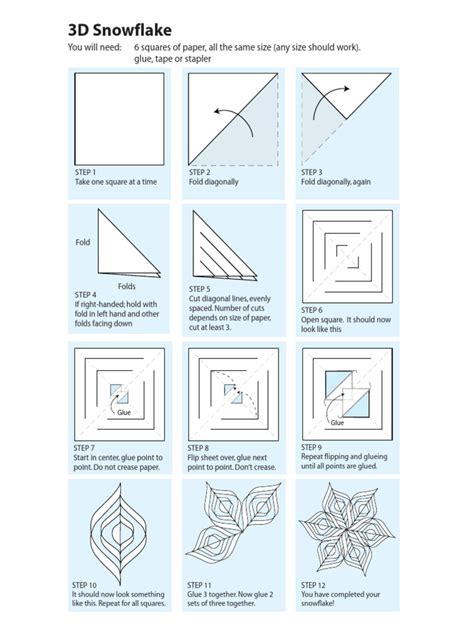 3D Snowflake

You will need: 6 squares of paper, all the same size (any size should work). glue, tape or stapler

STEP 1
Take one square at a time

STEP 2
Fold diagonally

STEP 3
Fold diagonally, again

Fold

Folds

STEP 4
If right-handed; hold with fold in left hand and other folds facing down

STEP 5
Cut diagonal lines, evenly spaced. Number of cuts depends on size of paper, cut at least 3.

STEP 6
Open square. It should now look like this

Glue

STEP 7
Start in center, glue point to point. Do not crease paper.

STEP 8
Flip sheet over, glue next point to point. Don't crease.

Glue

STEP 9
Repeat flipping and glueing until all points are glued.

STEP 10
It should now look something like this. Repeat for all squares.

STEP 11
Glue 3 together. Now glue 2 sets of three together.

STEP 12
You have completed your snowflake!