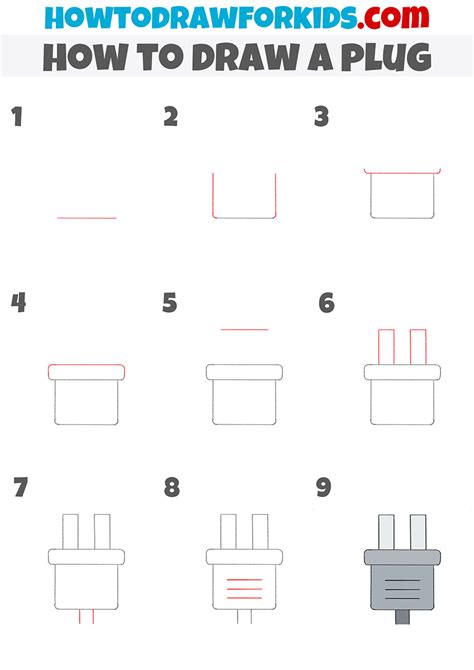 HOWTODRAWFORKIDS.com
HOW TO DRAW A PLUG

1

2

3

4

5

6

7

8

9