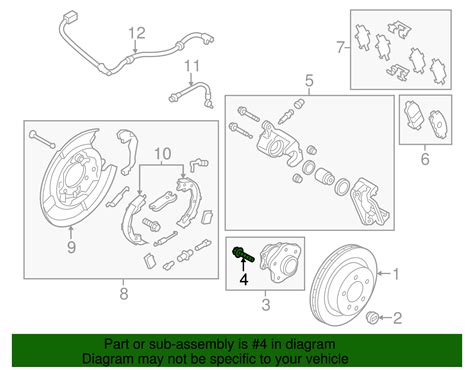 12

11

7

5

6

10

9

8

4

3

1

2

Part or sub-assembly is #4 in diagram
Diagram may not be specific to your vehicle