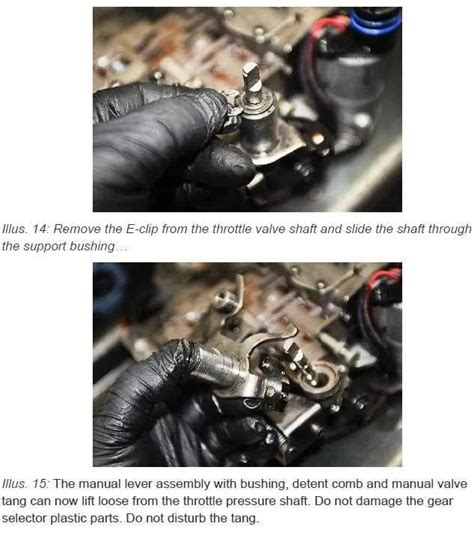 Illus. 14: Remove the E-clip from the throttle valve shaft and slide the shaft through the support bushing...

Illus. 15: The manual lever assembly with bushing, detent comb and manual valve tang can now lift loose from the throttle pressure shaft. Do not damage the gear selector plastic parts. Do not disturb the tang.