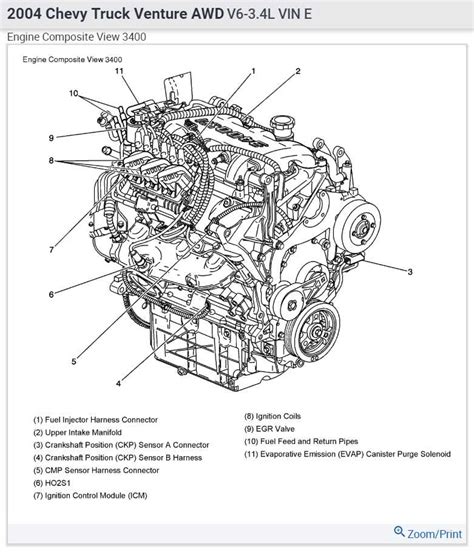 2004 Chevy Truck Venture AWD V6-3.4L VIN E

Engine Composite View 3400

Engine Composite View 3400

11
1
2
10
9
8
7
6
5
4
3

(1) Fuel Injector Harness Connector
(2) Upper Intake Manifold
(3) Crankshaft Position (CKP) Sensor A Connector
(4) Crankshaft Position (CKP) Sensor B Harness
(5) CMP Sensor Harness Connector
(6) HO2S1
(7) Ignition Control Module (ICM)

(8) Ignition Coils
(9) EGR Valve
(10) Fuel Feed and Return Pipes
(11) Evaporative Emission (EVAP) Canister Purge Solenoid

Zoom/Print