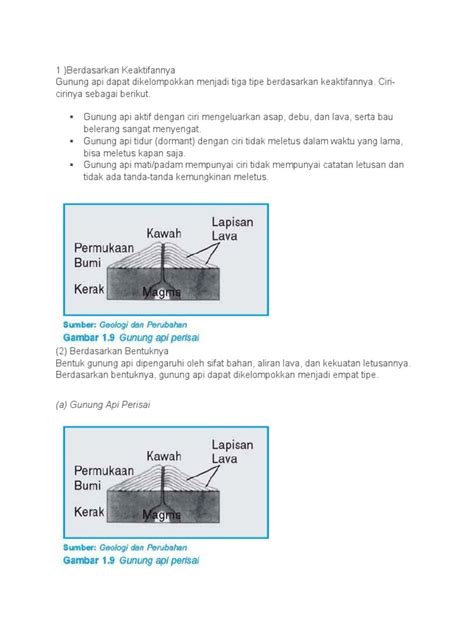 1 )Berdasarkan Keaktifannya
Gunung api dapat dikelompokkan menjadi tiga tipe berdasarkan keaktifannya. Ciri-cirinya sebagai berikut.

- Gunung api aktif dengan ciri mengeluarkan asap, debu, dan lava, serta bau belerang sangat menyengat.
- Gunung api tidur (dormant) dengan ciri tidak meletus dalam waktu yang lama, bisa meletus kapan saja.
- Gunung api mati/padam mempunyai ciri tidak mempunyai catatan letusan dan tidak ada tanda-tanda kemungkinan meletus.

Kawah
Lapisan Lava
Permukaan Bumi
Kerak
Magma

Sumber: Geologi dan Perubahan
Gambar 1.9 Gunung api perisai

(2) Berdasarkan Bentuknya
Bentuk gunung api dipengaruhi oleh sifat bahan, aliran lava, dan kekuatan letusannya. Berdasarkan bentuknya, gunung api dapat dikelompokkan menjadi empat tipe.

(a) Gunung Api Perisai

Kawah
Lapisan Lava
Permukaan Bumi
Kerak
Magma

Sumber: Geologi dan Perubahan
Gambar 1.9 Gunung api perisai