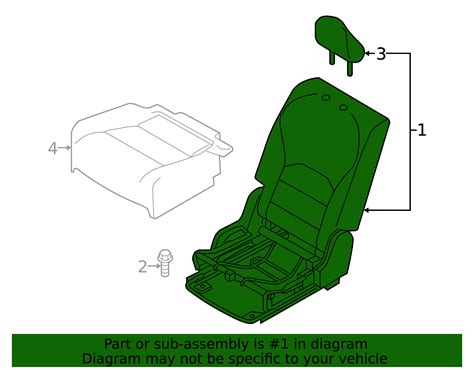 3
1
4
2
Part or sub-assembly is #1 in diagram
Diagram may not be specific to your vehicle