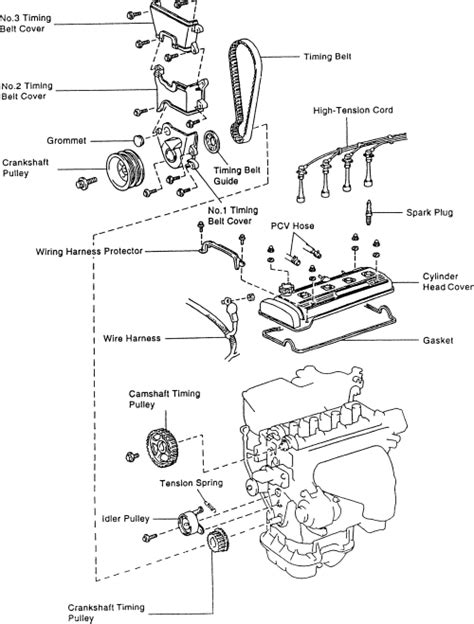 No.3 Timing Belt Cover

Timing Belt

No.2 Timing Belt Cover

High-Tension Cord

Grommet

Crankshaft Pulley

Timing Belt Guide

No.1 Timing Belt Cover

Spark Plug

PCV Hose

Wiring Harness Protector

Cylinder Head Cover

Wire Harness

Gasket

Camshaft Timing Pulley

Tension Spring

Idler Pulley

Crankshaft Timing Pulley