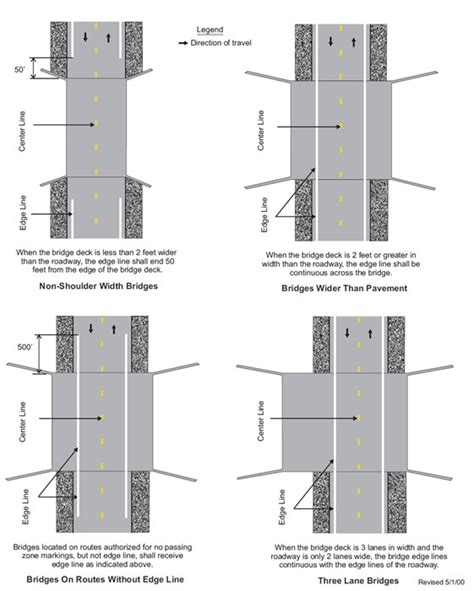 Legend
→ Direction of travel

50'

Center Line

Edge Line

When the bridge deck is less than 2 feet wider than the roadway, the edge line shall end 50 feet from the edge of the bridge deck.

Non-Shoulder Width Bridges

Center Line

Edge Line

When the bridge deck is 2 feet or greater in width than the roadway, the edge line shall be continuous across the bridge.

Bridges Wider Than Pavement

500'

Center Line

Edge Line

Bridges located on routes authorized for no passing zone markings, but not edge line, shall receive edge line as indicated above.

Bridges On Routes Without Edge Line

Center Line

Edge Line

When the bridge deck is 3 lanes in width and the roadway is only 2 lanes wide, the bridge edge lines continuous with the edge lines of the roadway.

Three Lane Bridges

Revised 5/1/00