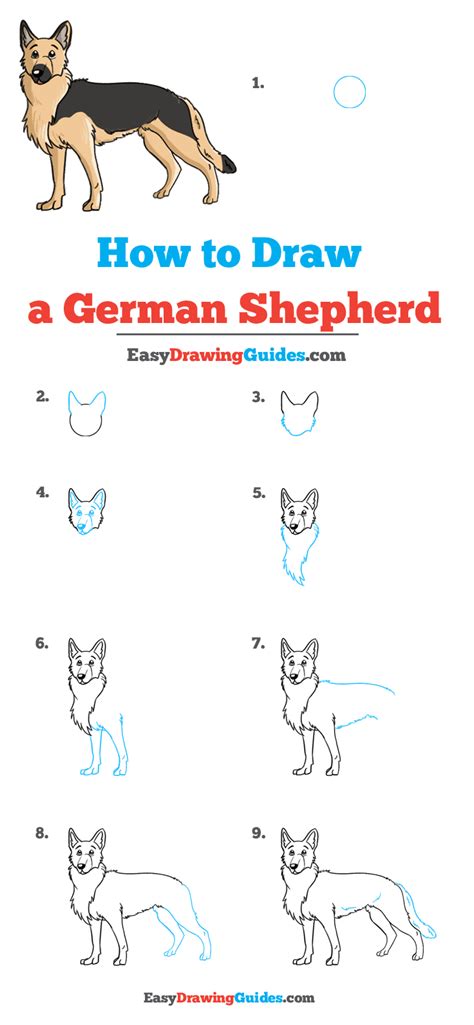 1.

How to Draw
a German Shepherd

EasyDrawingGuides.com

2.

3.

4.

5.

6.

7.

8.

9.

EasyDrawingGuides.com