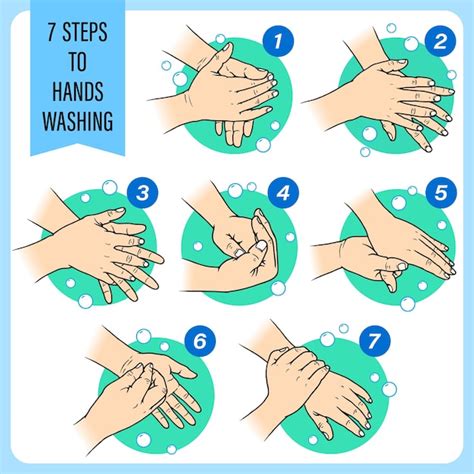 7 STEPS TO HANDS WASHING

1

2

3

4

5

6

7