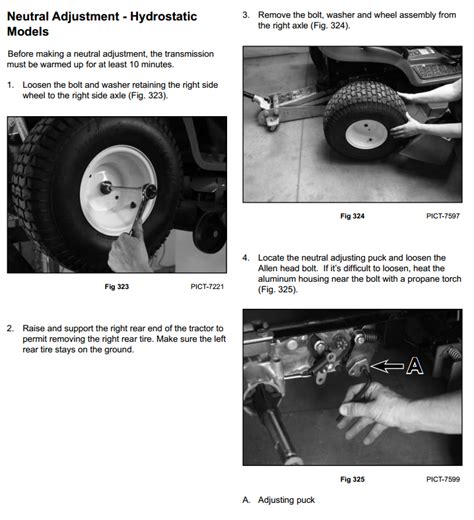 Neutral Adjustment - Hydrostatic Models

Before making a neutral adjustment, the transmission must be warmed up for at least 10 minutes.

1. Loosen the bolt and washer retaining the right side wheel to the right side axle (Fig. 323).

Fig 323 PICT-7221

2. Raise and support the right rear end of the tractor to permit removing the right rear tire. Make sure the left rear tire stays on the ground.

3. Remove the bolt, washer and wheel assembly from the right axle (Fig. 324).

Fig 324 PICT-7597

4. Locate the neutral adjusting puck and loosen the Allen head bolt. If it's difficult to loosen, heat the aluminum housing near the bolt with a propane torch (Fig. 325).

A

Fig 325 PICT-7599

A. Adjusting puck