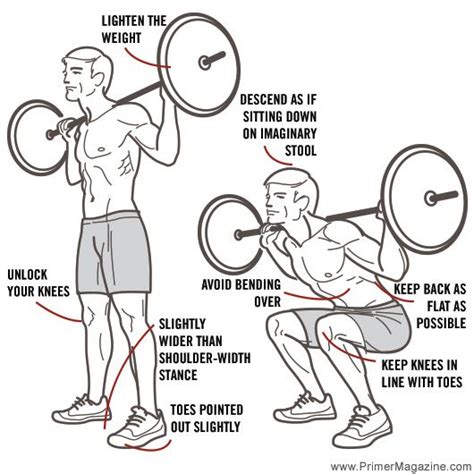 LIGHTEN THE WEIGHT

DESCEND AS IF SITTING DOWN ON IMAGINARY STOOL

UNLOCK YOUR KNEES

AVOID BENDING OVER

KEEP BACK AS FLAT AS POSSIBLE

SLIGHTLY WIDER THAN SHOULDER-WIDTH STANCE

KEEP KNEES IN LINE WITH TOES

TOES POINTED OUT SLIGHTLY

www.PrimerMagazine.com