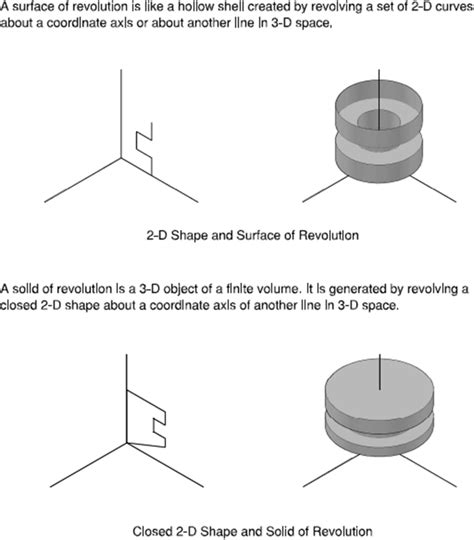 A surface of revolution is like a hollow shell created by revolving a set of 2-D curves about a coordinate axis or about another line in 3-D space.

2-D Shape and Surface of Revolution

A solid of revolution is a 3-D object of a finite volume. It is generated by revolving a closed 2-D shape about a coordinate axis of another line in 3-D space.

Closed 2-D Shape and Solid of Revolution