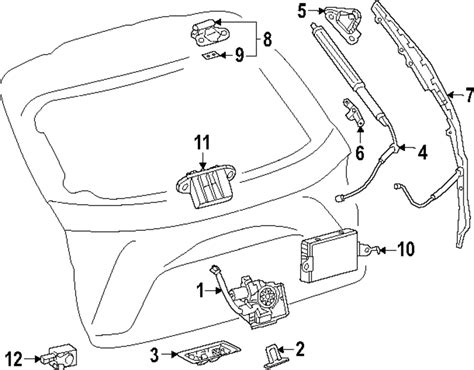 5
8
9
7
11
6
4
10
1
12
3
2