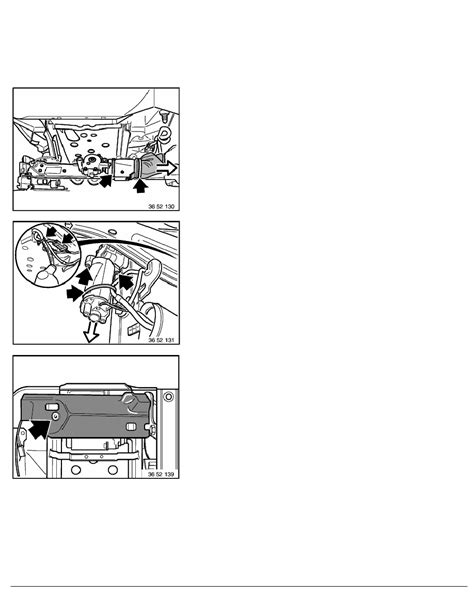 36 52 130

36 52 131

36 52 139