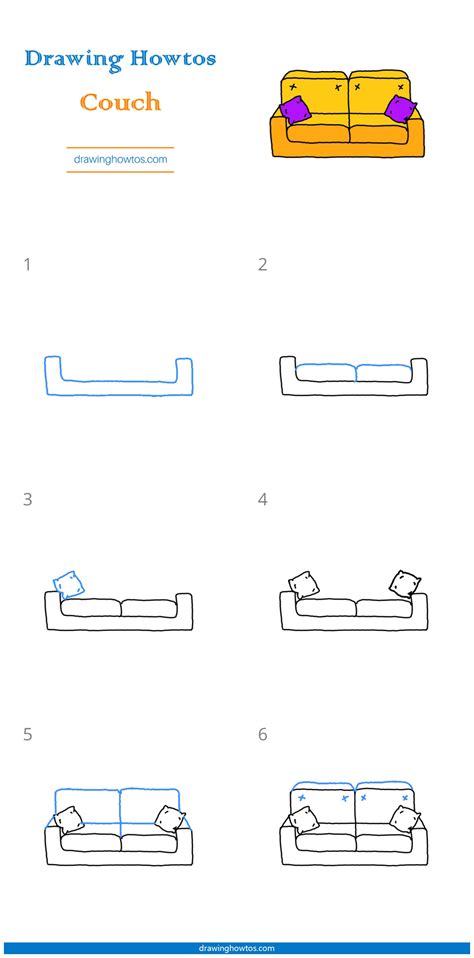 Drawing Howtos
Couch
drawinghowtos.com

1

2

3

4

5

6

drawinghowtos.com