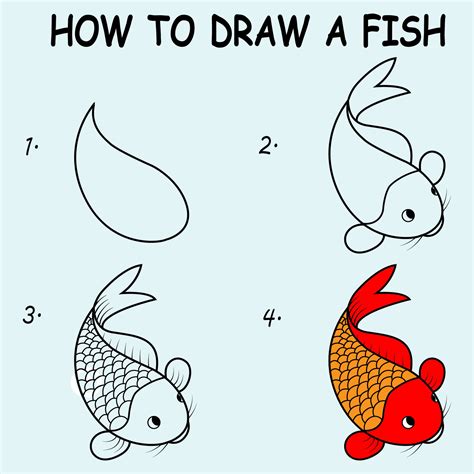 HOW TO DRAW A FISH

1.

2.

3.

4.