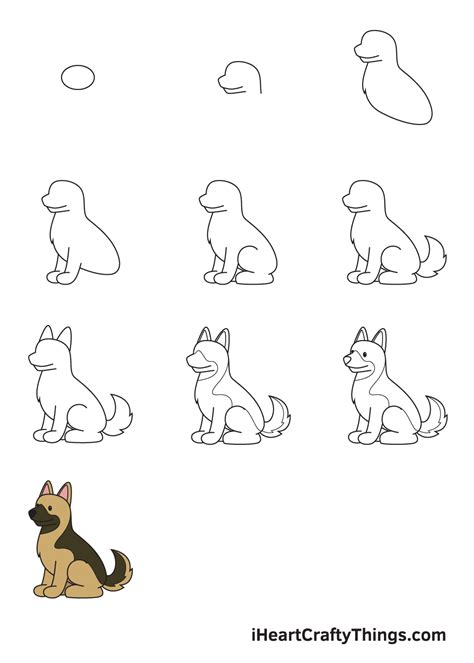 iHeartCraftyThings.com