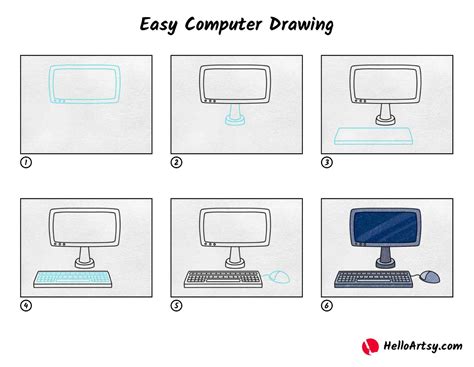 Easy Computer Drawing

1

2

3

4

5

6

HelloArtsy.com