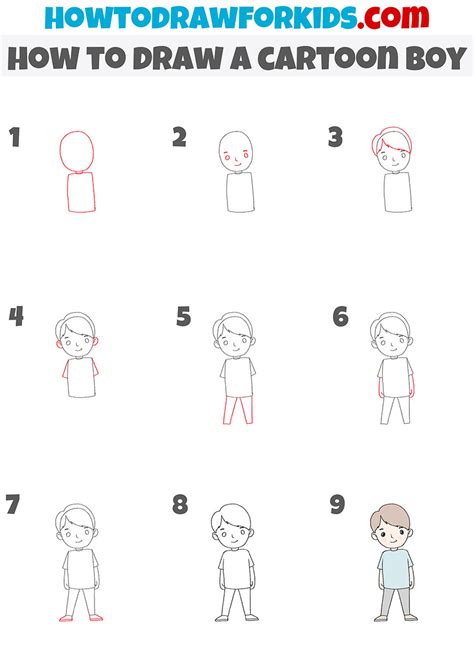 HOWTODRAWFORKIDS.com
HOW TO DRAW A CARTOON BOY

1

2

3

4

5

6

7

8

9