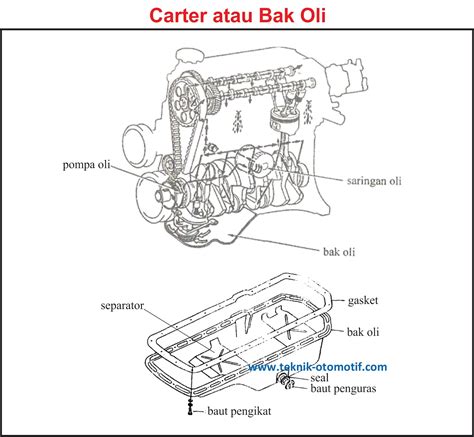 Carter atau Bak Oli

pompa oli
saringan oli
bak oli

separator
gasket
bak oli
www.teknik-otomotif.com
seal
baut penguras
baut pengikat