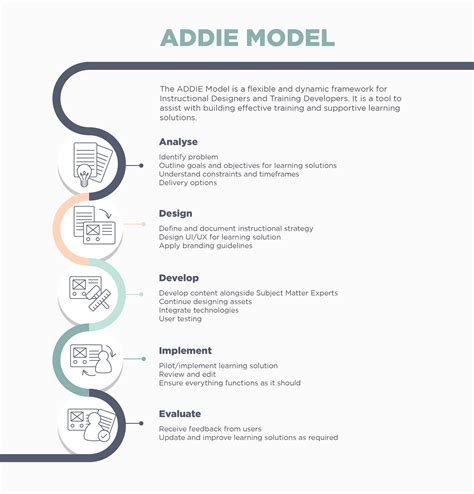 ADDIE MODEL

The ADDIE Model is a flexible and dynamic framework for Instructional Designers and Training Developers. It is a tool to assist with building effective training and supportive learning solutions.

Analyse

Identify problem
Outline goals and objectives for learning solutions
Understand constraints and timeframes
Delivery options

Design

Define and document instructional strategy
Design UI/UX for learning solution
Apply branding guidelines

Develop

Develop content alongside Subject Matter Experts
Continue designing assets
Integrate technologies
User testing

Implement

Pilot/implement learning solution
Review and edit
Ensure everything functions as it should

Evaluate

Receive feedback from users
Update and improve learning solutions as required