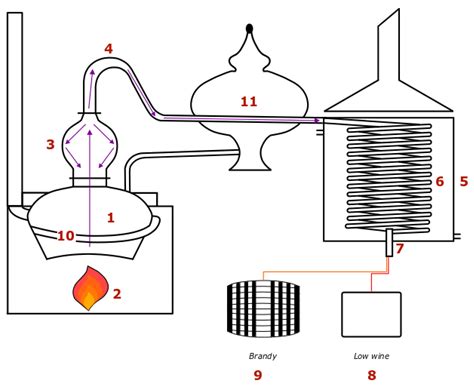 4

11

3

6

5

1

10

7

2

Brandy

Low wine

9

8