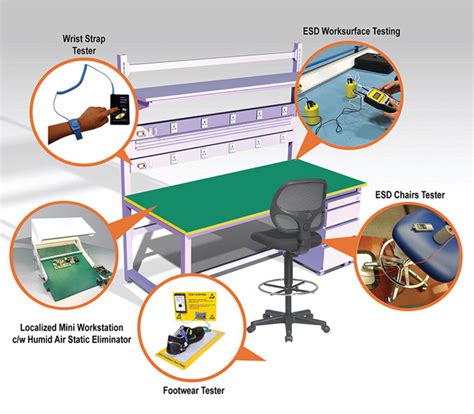 Wrist Strap Tester

ESD Worksurface Testing

ESD Chairs Tester

Localized Mini Workstation c/w Humid Air Static Eliminator

TEST STATION

Footwear Tester