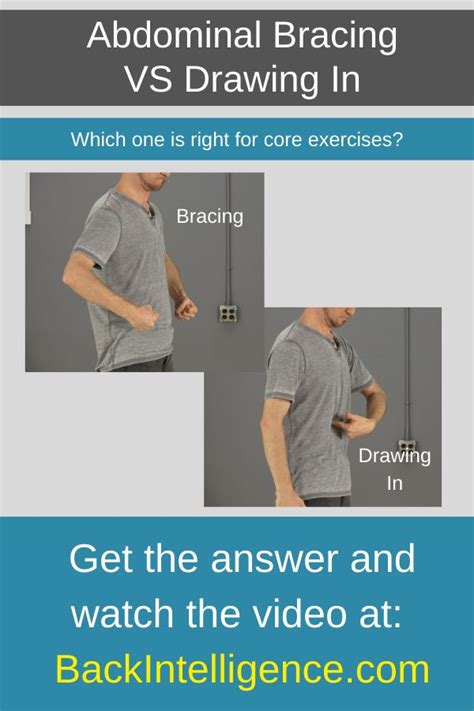 Abdominal Bracing VS Drawing In

Which one is right for core exercises?

Bracing

Drawing In

Get the answer and watch the video at:

BackIntelligence.com