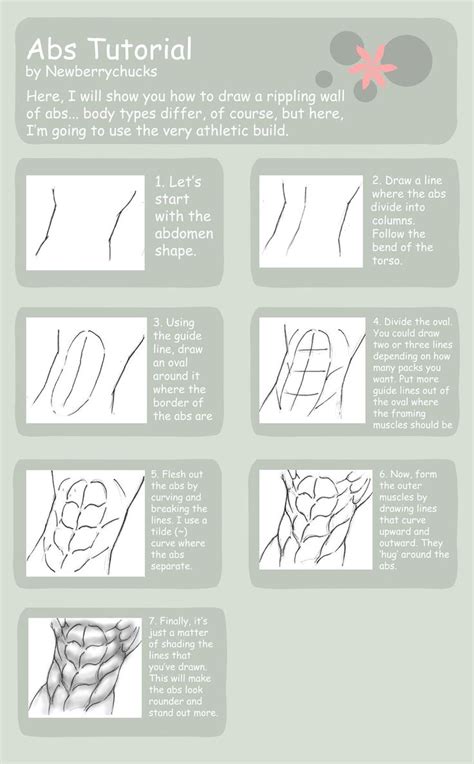 Abs Tutorial
by Newberrychucks

Here, I will show you how to draw a rippling wall of abs... body types differ, of course, but here, I'm going to use the very athletic build.

1. Let's start with the abdomen shape.

2. Draw a line where the abs divide into columns. Follow the bend of the torso.

3. Using the guide line, draw an oval around it where the border of the abs are

4. Divide the oval. You could draw two or three lines depending on how many packs you want. Put more guide lines out of the oval where the framing muscles should be

5. Flesh out the abs by curving and breaking the lines. I use a tilde (~) curve where the abs separate.

6. Now, form the outer muscles by drawing lines that curve upward and outward. They 'hug' around the abs.

7. Finally, it's just a matter of shading the lines that you've drawn. This will make the abs look rounder and stand out more.