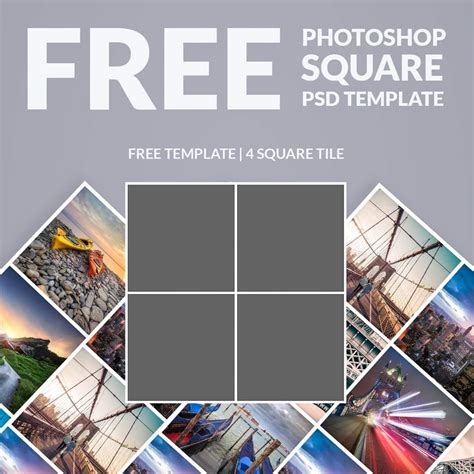 FREE PHOTOSHOP SQUARE PSD TEMPLATE

FREE TEMPLATE | 4 SQUARE TILE