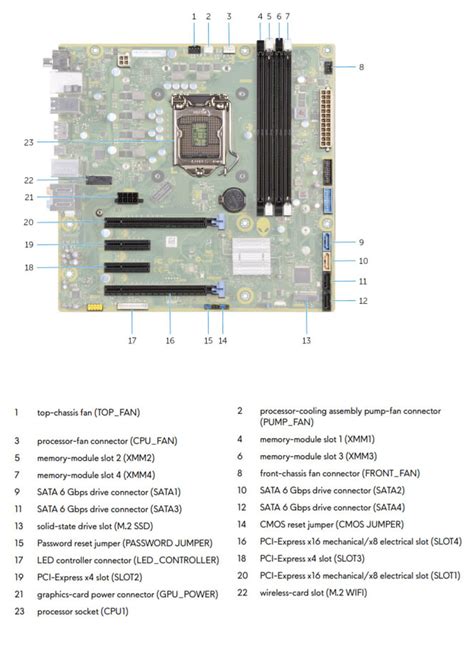 1 2 3 4 5 6 7

8

23

22

21

20

19

18

9

10

11

12

17 16 15 14 13

| | | | |
|---|---|---|---|
| 1 | top-chassis fan (TOP_FAN) | 2 | processor-cooling assembly pump-fan connector (PUMP_FAN) |
| 3 | processor-fan connector (CPU_FAN) | 4 | memory-module slot 1 (XMM1) |
| 5 | memory-module slot 2 (XMM2) | 6 | memory-module slot 3 (XMM3) |
| 7 | memory-module slot 4 (XMM4) | 8 | front-chassis fan connector (FRONT_FAN) |
| 9 | SATA 6 Gbps drive connector (SATA1) | 10 | SATA 6 Gbps drive connector (SATA2) |
| 11 | SATA 6 Gbps drive connector (SATA3) | 12 | SATA 6 Gbps drive connector (SATA4) |
| 13 | solid-state drive slot (M.2 SSD) | 14 | CMOS reset jumper (CMOS JUMPER) |
| 15 | Password reset jumper (PASSWORD JUMPER) | 16 | PCI-Express x16 mechanical/x8 electrical slot (SLOT4) |
| 17 | LED controller connector (LED_CONTROLLER) | 18 | PCI-Express x4 slot (SLOT3) |
| 19 | PCI-Express x4 slot (SLOT2) | 20 | PCI-Express x16 mechanical/x8 electrical slot (SLOT1) |
| 21 | graphics-card power connector (GPU_POWER) | 22 | wireless-card slot (M.2 WIFI) |
| 23 | processor socket (CPU1) | | |