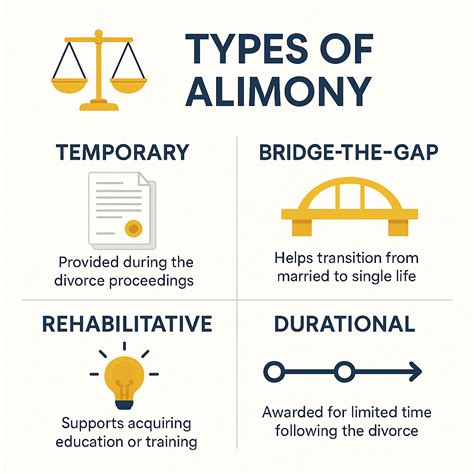 TYPES OF ALIMONY

TEMPORARY

Provided during the divorce proceedings

BRIDGE-THE-GAP

Helps transition from married to single life

REHABILITATIVE

Supports acquiring education or training

DURATIONAL

Awarded for limited time following the divorce