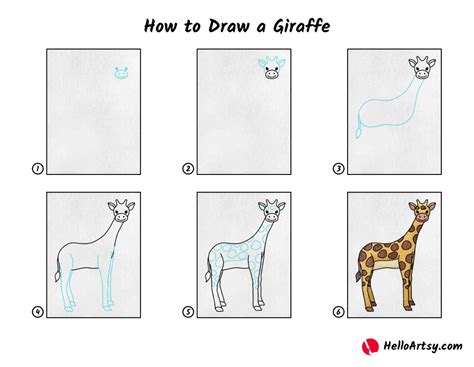 How to Draw a Giraffe

1

2

3

4

5

6

HelloArtsy.com